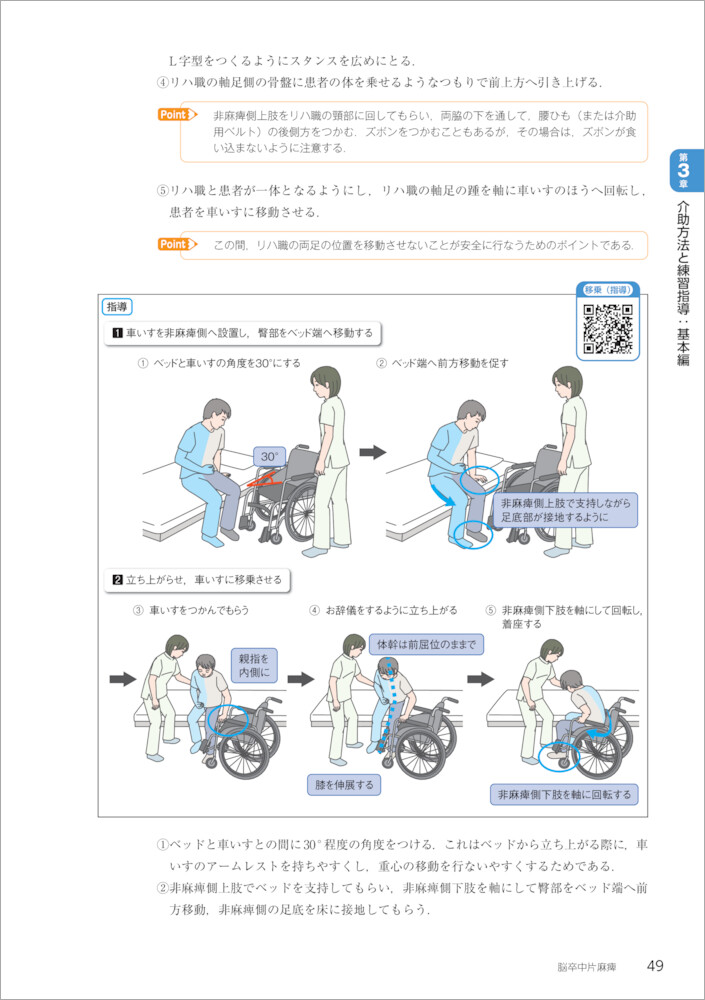 L字型をつくるようにスタンスを広めにとる．

④リハ職の軸足側の骨盤に患者の体を乗せるようなつもりで前上方へ引き上げる．

Point 非麻痺側上肢をリハ職の頸部に回してもらい，両脇の下を通して，腰ひも（または介助用ベルト）の後側方をつかむ．ズボンをつかむこともあるが，その場合は，ズボンが食い込まないように注意する．

⑤リハ職と患者が一体となるようにし，リハ職の軸足の踵を軸に車いすのほうへ回転し，患者を車いすに移動させる．

Point この間，リハ職の両足の位置を移動させないことが安全に行なうためのポイントである．

第3章 介助方法と練習指導：基本編

指導

移乗（指導）

1 車いすを非麻痺側へ設置し，臀部をベッド端へ移動する

① ベッドと車いすの角度を30°にする

30°

② ベッド端へ前方移動を促す

非麻痺側上肢で支持しながら足底部が接地するように

2 立ち上がらせ，車いすに移乗させる

③ 車いすをつかんでもらう

親指を内側に

④ お辞儀をするように立ち上がる

体幹は前屈位のままで

膝を伸展する

⑤ 非麻痺側下肢を軸にして回転し，着座する

非麻痺側下肢を軸に回転する

①ベッドと車いすとの間に30°程度の角度をつける．これはベッドから立ち上がる際に，車いすのアームレストを持ちやすくし，重心の移動を行ないやすくするためである．

②非麻痺側上肢でベッドを支持してもらい，非麻痺側下肢を軸にして臀部をベッド端へ前方移動，非麻痺側の足底を床に接地してもらう．

脳卒中片麻痺 49