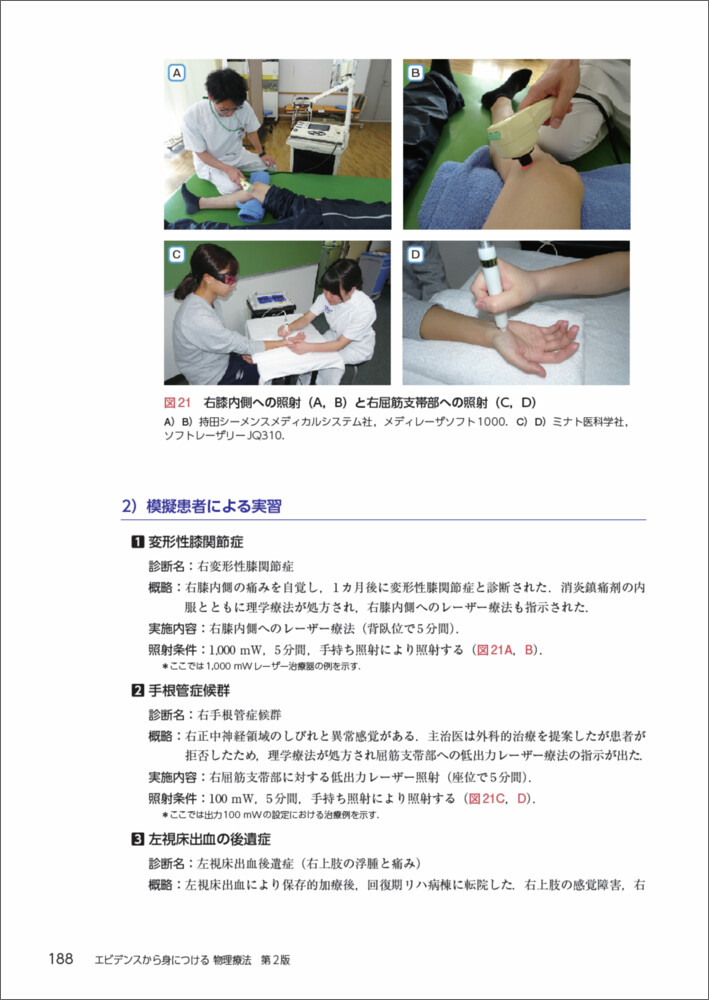 A

B

C

D

図21 右膝内側への照射（A，B）と右屈筋支帯部への照射（C，D）
A）B）持田シーメンスメディカルシステム社，メディレーザソフト1000．C）D）ミナト医科学社，ソフトレーザリーJQ310．

2）模擬患者による実習

1 変形性膝関節症

診断名：右変形性膝関節症

概略：右膝内側の痛みを自覚し，1カ月後に変形性膝関節症と診断された．消炎鎮痛剤の内服とともに理学療法が処方され，右膝内側へのレーザー療法も指示された．

実施内容：右膝内側へのレーザー療法（背臥位で5分間）．

照射条件：1,000 mW，5分間，手持ち照射により照射する（図21A，B）．
＊ここでは1,000 mWレーザー治療器の例を示す．

2 手根管症候群

診断名：右手根管症候群

概略：右正中神経領域のしびれと異常感覚がある．主治医は外科的治療を提案したが患者が拒否したため，理学療法が処方され屈筋支帯部への低出力レーザー療法の指示が出た．

実施内容：右屈筋支帯部に対する低出力レーザー照射（座位で5分間）．

照射条件：100 mW，5分間，手持ち照射により照射する（図21C，D）．
＊ここでは出力100 mWの設定における治療例を示す．

3 左視床出血の後遺症

診断名：左視床出血後遺症（右上肢の浮腫と痛み）

概略：左視床出血により保存的加療後，回復期リハ病棟に転院した．右上肢の感覚障害，右

188 エビデンスから身につける 物理療法 第2版