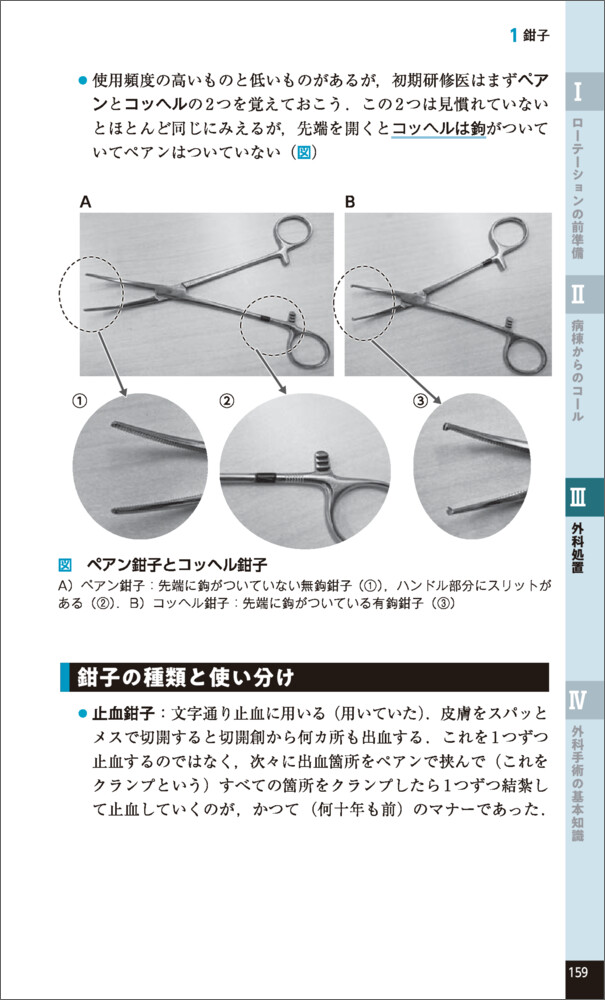 1 鉗子

● 使用頻度の高いものと低いものがあるが，初期研修医はまずペアンとコッヘルの2つを覚えておこう．この2つは見慣れていないとほとんど同じにみえるが，先端を開くとコッヘルは鉤がついていてペアンはついていない（図）

A

B

①

②

③

図　ペアン鉗子とコッヘル鉗子
A）ペアン鉗子：先端に鉤がついていない無鉤鉗子（①），ハンドル部分にスリットがある（②）．B）コッヘル鉗子：先端に鉤がついている有鉤鉗子（③）

鉗子の種類と使い分け

● 止血鉗子：文字通り止血に用いる（用いていた）．皮膚をスパッとメスで切開すると切開創から何カ所も出血する．これを1つずつ止血するのではなく，次々に出血箇所をペアンで挟んで（これをクランプという）すべての箇所をクランプしたら1つずつ結紮して止血していくのが，かつて（何十年も前）のマナーであった．

I ローテーションの前準備

II 病棟からのコール

III 外科処置

IV 外科手術の基本知識

159