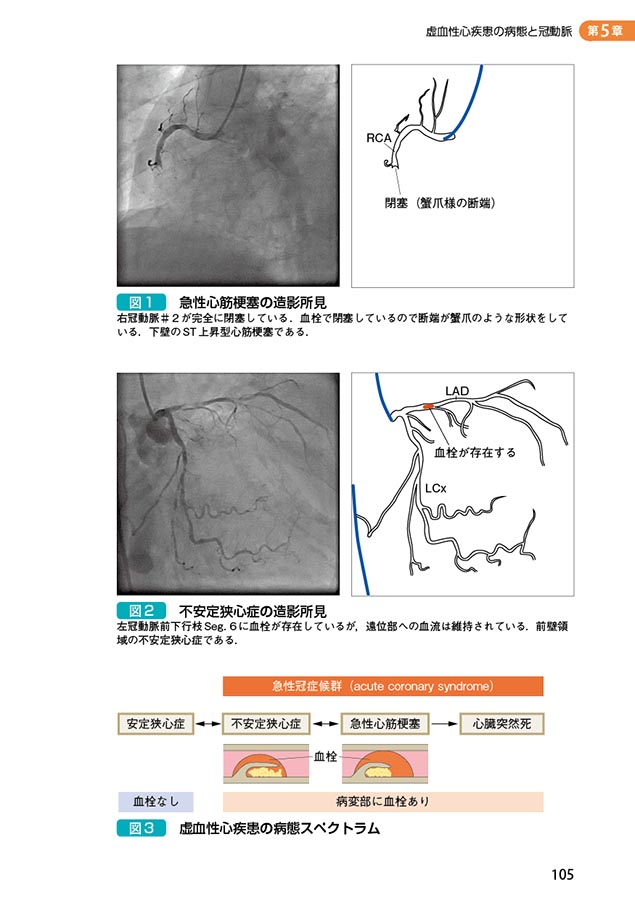 虚血性心疾患の病態と冠動脈 第5章

RCA

閉塞（蟹爪様の断端）

図1 急性心筋梗塞の造影所見

右冠動脈＃2が完全に閉塞している．血栓で閉塞しているので断端が蟹爪のような形状をしている．下壁のST上昇型心筋梗塞である．

LAD

血栓が存在する

LCx

図2 不安定狭心症の造影所見

左冠動脈前下行枝Seg. 6に血栓が存在しているが，遠位部への血流は維持されている．前壁領域の不安定狭心症である．

急性冠症候群（acute coronary syndrome）

安定狭心症 不安定狭心症 急性心筋梗塞 心臓突然死

血栓

血栓なし

病変部に血栓あり

図3 虚血性心疾患の病態スペクトラム

105