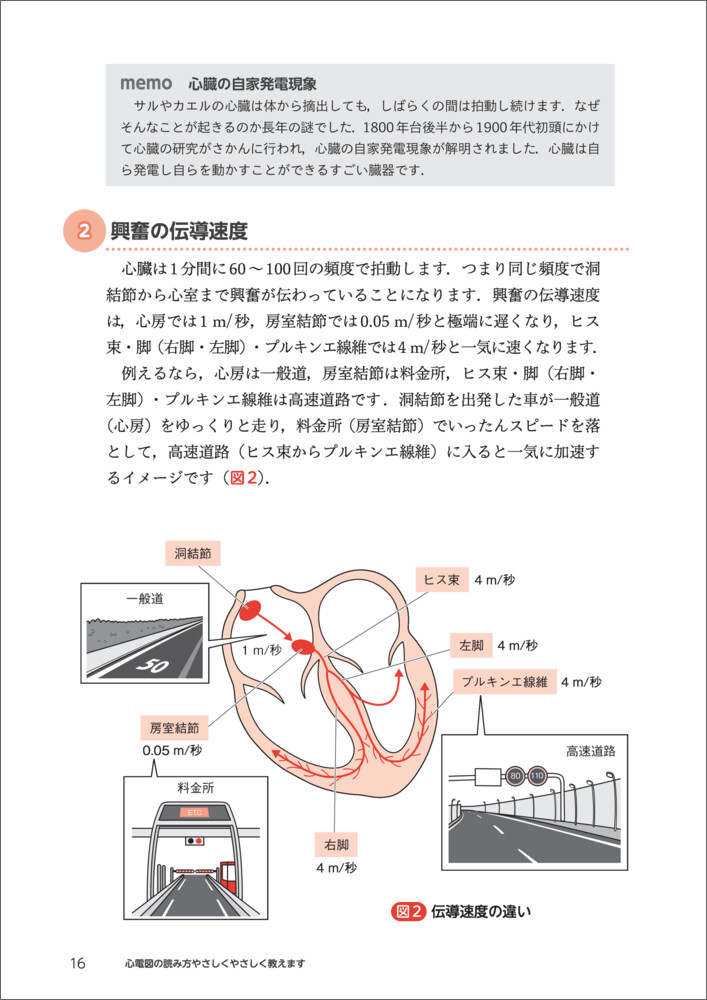 memo 心臓の自家発電現象

サルやカエルの心臓は体から摘出しても，しばらくの間は拍動し続けます．なぜそんなことが起きるのか長年の謎でした．1800年台後半から1900年代初頭にかけて心臓の研究がさかんに行われ，心臓の自家発電現象が解明されました．心臓は自ら発電し自らを動かすことができるすごい臓器です．

2 興奮の伝導速度

心臓は1分間に60～100回の頻度で拍動します．つまり同じ頻度で洞結節から心室まで興奮が伝わっていることになります．興奮の伝導速度は，心房では1 m/秒，房室結節では0.05 m/秒と極端に遅くなり，ヒス束・脚（右脚・左脚）・プルキンエ線維では4 m/秒と一気に速くなります．

例えるなら，心房は一般道，房室結節は料金所，ヒス束・脚（右脚・左脚）・プルキンエ線維は高速道路です．洞結節を出発した車が一般道（心房）をゆっくりと走り，料金所（房室結節）でいったんスピードを落として，高速道路（ヒス束からプルキンエ線維）に入ると一気に加速するイメージです（図2）．

洞結節
一般道
50
1 m/秒
ヒス束 4 m/秒
左脚 4 m/秒
プルキンエ線維 4 m/秒
房室結節
0.05 m/秒
料金所
ETC
高速道路
80
110
右脚
4 m/秒

図2 伝導速度の違い

16 心電図の読み方やさしくやさしく教えます