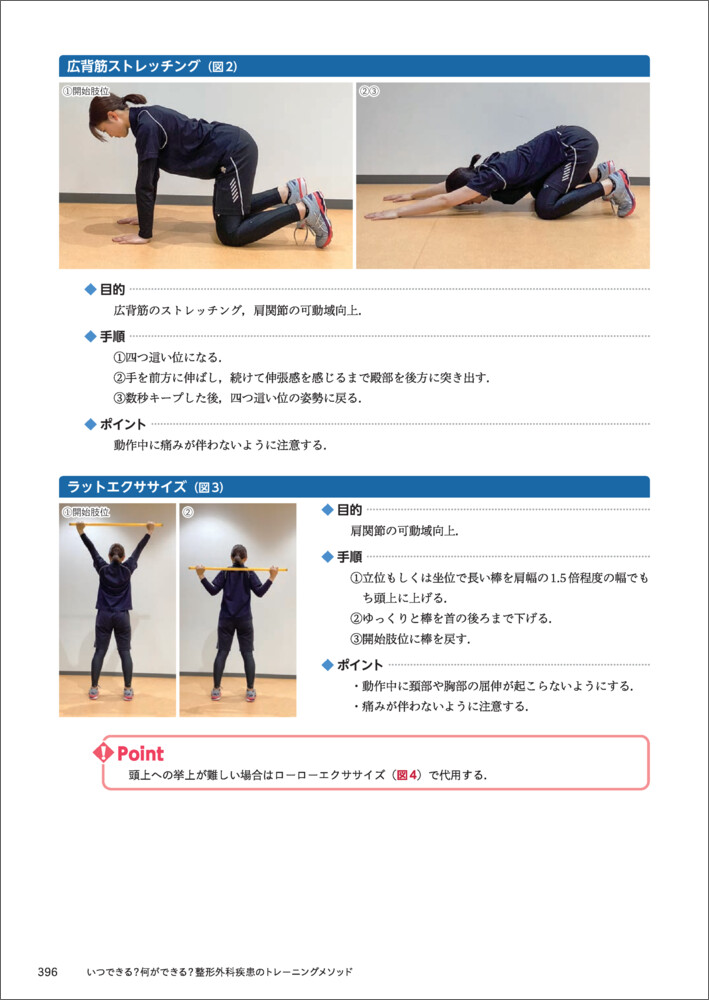 広背筋ストレッチング（図2）

①開始肢位

②③

◆目的

広背筋のストレッチング，肩関節の可動域向上.

◆手順

①四つ這い位になる.

②手を前方に伸ばし，続けて伸張感を感じるまで殿部を後方に突き出す.

③数秒キープした後，四つ這い位の姿勢に戻る.

◆ポイント

動作中に痛みが伴わないように注意する.

ラットエクササイズ（図3）

①開始肢位

②

◆目的

肩関節の可動域向上.

◆手順

①立位もしくは坐位で長い棒を肩幅の1.5倍程度の幅でもち頭上に上げる.

②ゆっくりと棒を首の後ろまで下げる.

③開始肢位に棒を戻す.

◆ポイント

・動作中に頚部や胸部の屈伸が起こらないようにする.

・痛みが伴わないように注意する.

Point

頭上への挙上が難しい場合はローローエクササイズ（図4）で代用する.

396 いつできる？何ができる？整形外科疾患のトレーニングメソッド