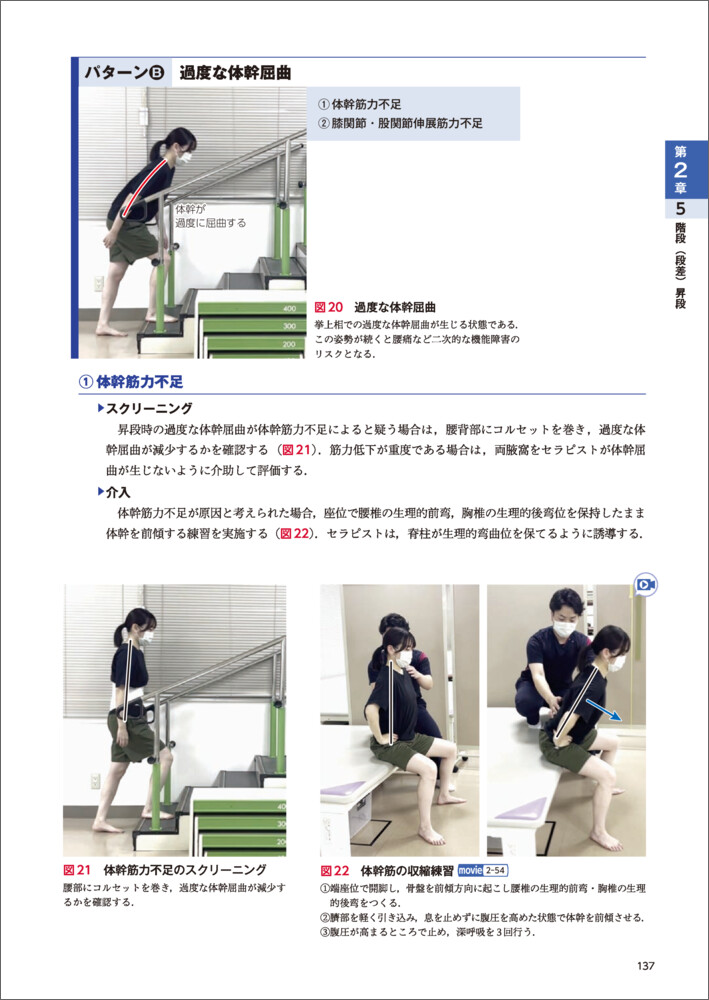 パターンⒷ 過度な体幹屈曲

① 体幹筋力不足
② 膝関節・股関節伸展筋力不足

体幹が過度に屈曲する

400
300
200

図20 過度な体幹屈曲
挙上相での過度な体幹屈曲が生じる状態である．この姿勢が続くと腰痛など二次的な機能障害のリスクとなる．

第2章 5 階段（段差）昇段

① 体幹筋力不足

▶スクリーニング
昇段時の過度な体幹屈曲が体幹筋力不足によると疑う場合は，腰背部にコルセットを巻き，過度な体幹屈曲が減少するかを確認する（図21）．筋力低下が重度である場合は，両腋窩をセラピストが体幹屈曲が生じないように介助して評価する．

▶介入
体幹筋力不足が原因と考えられた場合，座位で腰椎の生理的前弯，胸椎の生理的後弯位を保持したまま体幹を前傾する練習を実施する（図22）．セラピストは，脊柱が生理的弯曲位を保てるように誘導する．

図21 体幹筋力不足のスクリーニング
腰部にコルセットを巻き，過度な体幹屈曲が減少するかを確認する．

図22 体幹筋の収縮練習 movie 2-54
①端座位で開脚し，骨盤を前傾方向に起こし腰椎の生理的前弯・胸椎の生理的後弯をつくる．
②臍部を軽く引き込み，息を止めずに腹圧を高めた状態で体幹を前傾させる．
③腹圧が高まるところで止め，深呼吸を3回行う．

137