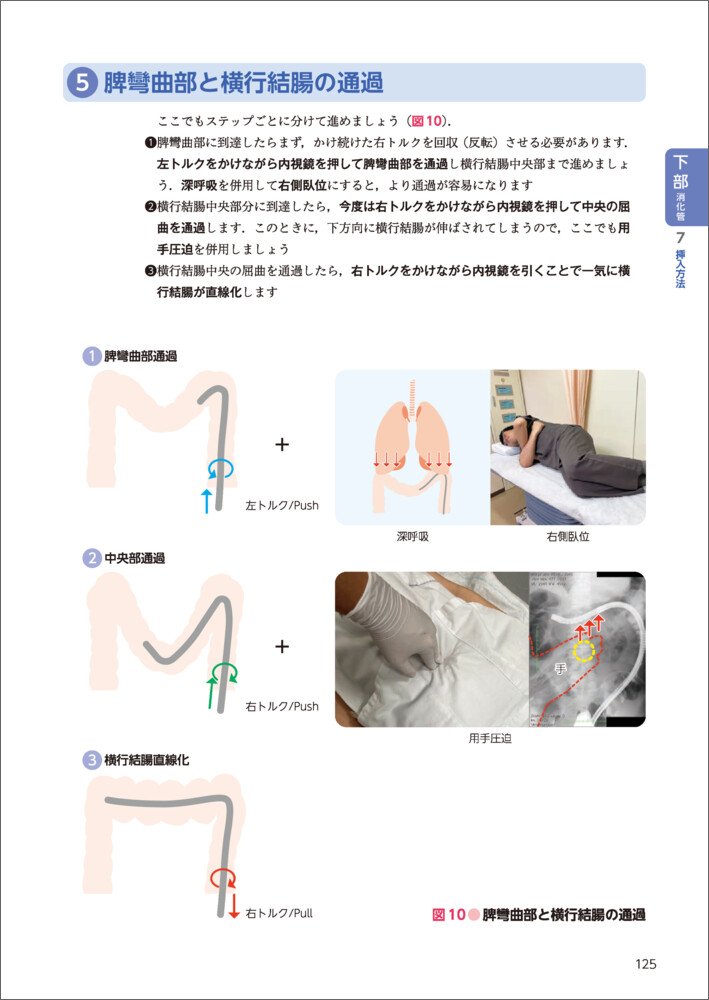 5 脾彎曲部と横行結腸の通過

ここでもステップごとに分けて進めましょう（図10）．

❶脾彎曲部に到達したらまず，かけ続けた右トルクを回収（反転）させる必要があります．左トルクをかけながら内視鏡を押して脾彎曲部を通過し横行結腸中央部まで進めましょう．深呼吸を併用して右側臥位にすると，より通過が容易になります

❷横行結腸中央部分に到達したら，今度は右トルクをかけながら内視鏡を押して中央の屈曲を通過します．このときに，下方向に横行結腸が伸ばされてしまうので，ここでも用手圧迫を併用しましょう

❸横行結腸中央の屈曲を通過したら，右トルクをかけながら内視鏡を引くことで一気に横行結腸が直線化します

下部 消化管 7 挿入方法

1 脾彎曲部通過

左トルク/Push

+

深呼吸

右側臥位

2 中央部通過

右トルク/Push

+

手

用手圧迫

3 横行結腸直線化

右トルク/Pull

図10 脾彎曲部と横行結腸の通過

125