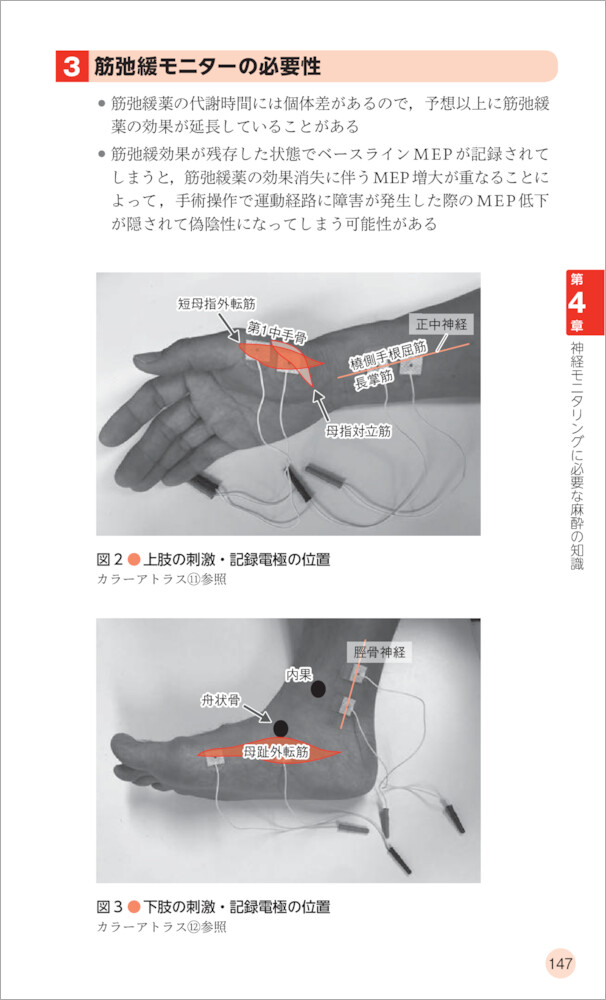 3 筋弛緩モニターの必要性

● 筋弛緩薬の代謝時間には個体差があるので，予想以上に筋弛緩薬の効果が延長していることがある

● 筋弛緩効果が残存した状態でベースラインMEPが記録されてしまうと，筋弛緩薬の効果消失に伴うMEP増大が重なることによって，手術操作で運動経路に障害が発生した際のMEP低下が隠されて偽陰性になってしまう可能性がある

短母指外転筋
第1中手骨
正中神経
橈側手根屈筋
長掌筋
母指対立筋

図2 ● 上肢の刺激・記録電極の位置
カラーアトラス⑪参照

脛骨神経
内果
舟状骨
母趾外転筋

図3 ● 下肢の刺激・記録電極の位置
カラーアトラス⑫参照

第4章
神経モニタリングに必要な麻酔の知識

147