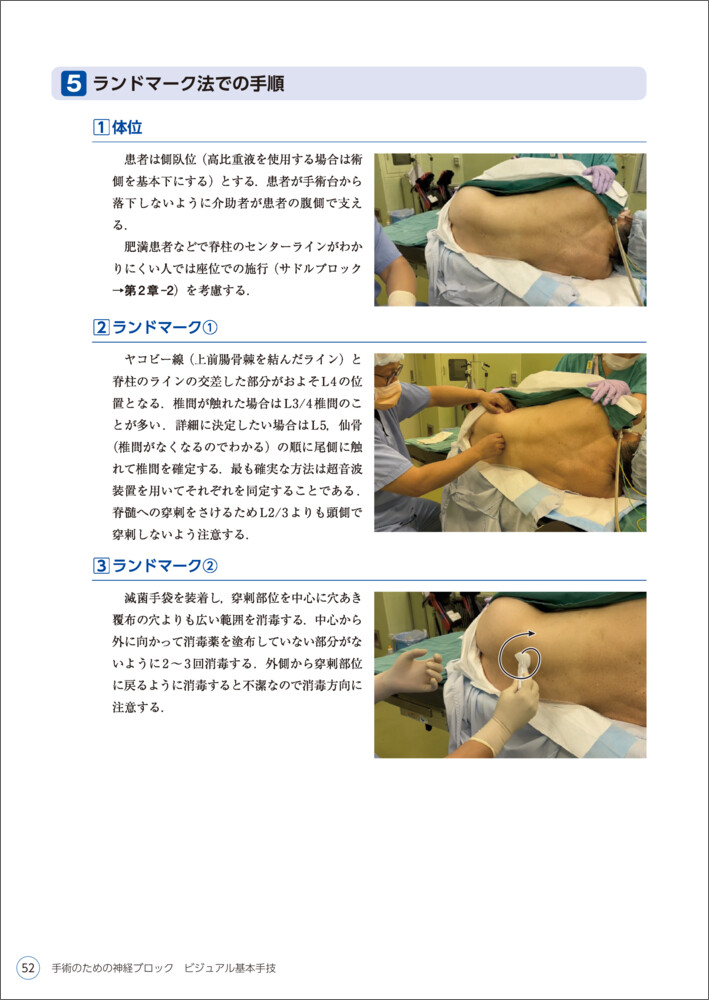 5 ランドマーク法での手順

1 体位

患者は側臥位（高比重液を使用する場合は術側を基本下にする）とする．患者が手術台から落下しないように介助者が患者の腹側で支える．

肥満患者などで脊柱のセンターラインがわかりにくい人では座位での施行（サドルブロック→第2章-2）を考慮する．

2 ランドマーク①

ヤコビー線（上前腸骨棘を結んだライン）と脊柱のラインの交差した部分がおよそL4の位置となる．椎間が触れた場合はL3/4椎間のことが多い．詳細に決定したい場合はL5，仙骨（椎間がなくなるのでわかる）の順に尾側に触れて椎間を確定する．最も確実な方法は超音波装置を用いてそれぞれを同定することである．脊髄への穿刺をさけるためL2/3よりも頭側で穿刺しないよう注意する．

3 ランドマーク②

滅菌手袋を装着し，穿刺部位を中心に穴あき覆布の穴よりも広い範囲を消毒する．中心から外に向かって消毒薬を塗布していない部分がないように2～3回消毒する．外側から穿刺部位に戻るように消毒すると不潔なので消毒方向に注意する．

52 手術のための神経ブロック ビジュアル基本手技