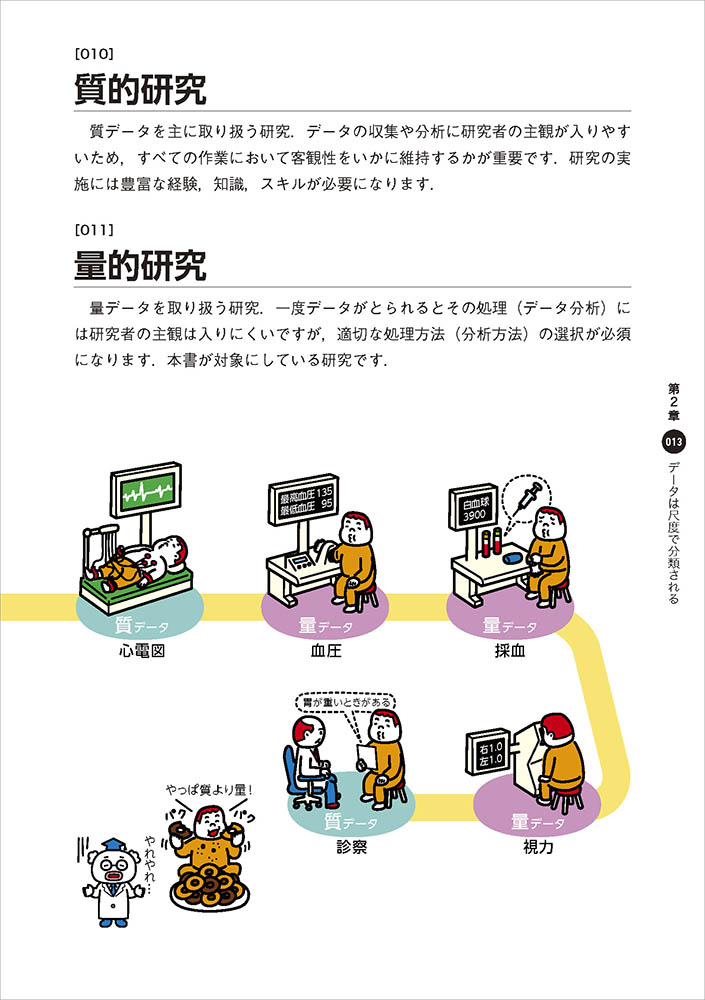 [010]
質的研究

質データを主に取り扱う研究．データの収集や分析に研究者の主観が入りやすいため，すべての作業において客観性をいかに維持するかが重要です．研究の実施には豊富な経験，知識，スキルが必要になります．

[011]
量的研究

量データを取り扱う研究．一度データがとられるとその処理（データ分析）には研究者の主観は入りにくいですが，適切な処理方法（分析方法）の選択が必須になります．本書が対象にしている研究です．

第2章
013
データは尺度で分類される

質データ
心電図

最高血圧 135
最低血圧 95
量データ
血圧

白血球 3900
量データ
採血

胃が重いときがある
質データ
診察

右1.0
左1.0
量データ
視力

やっぱ質より量！
パク
パク
やれやれ…