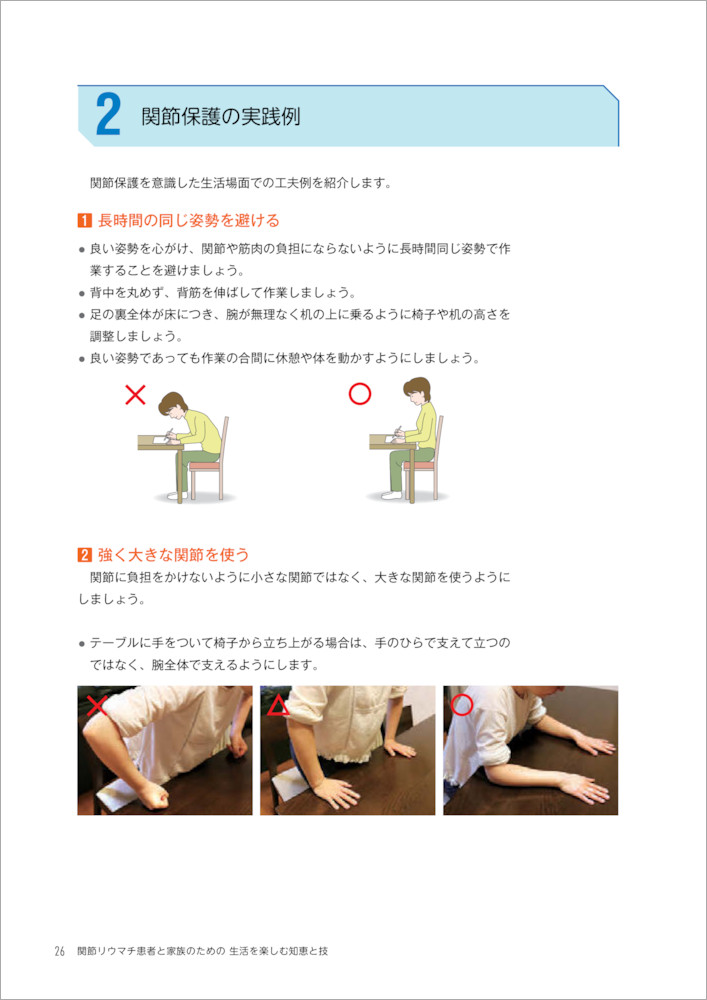 2 関節保護の実践例

関節保護を意識した生活場面での工夫例を紹介します。

1 長時間の同じ姿勢を避ける

● 良い姿勢を心がけ、関節や筋肉の負担にならないように長時間同じ姿勢で作業することを避けましょう。
● 背中を丸めず、背筋を伸ばして作業しましょう。
● 足の裏全体が床につき、腕が無理なく机の上に乗るように椅子や机の高さを調整しましょう。
● 良い姿勢であっても作業の合間に休憩や体を動かすようにしましょう。

×

○

2 強く大きな関節を使う

関節に負担をかけないように小さな関節ではなく、大きな関節を使うようにしましょう。

● テーブルに手をついて椅子から立ち上がる場合は、手のひらで支えて立つのではなく、腕全体で支えるようにします。

×

△

○

26 関節リウマチ患者と家族のための 生活を楽しむ知恵と技