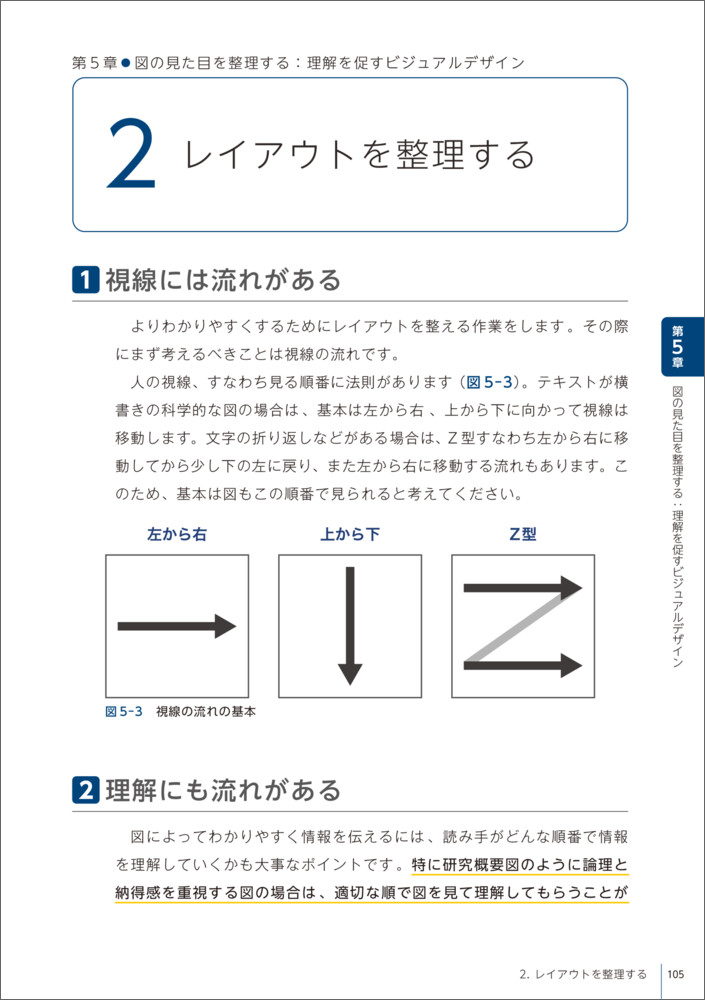 第５章●図の見た目を整理する：理解を促すビジュアルデザイン

2 レイアウトを整理する

1 視線には流れがある

よりわかりやすくするためにレイアウトを整える作業をします。その際にまず考えるべきことは視線の流れです。

人の視線、すなわち見る順番に法則があります（図5-3）。テキストが横書きの科学的な図の場合は、基本は左から右、上から下に向かって視線は移動します。文字の折り返しなどがある場合は、Z型すなわち左から右に移動してから少し下の左に戻り、また左から右に移動する流れもあります。このため、基本は図もこの順番で見られると考えてください。

左から右

上から下

Z型

図5-3　視線の流れの基本

2 理解にも流れがある

図によってわかりやすく情報を伝えるには、読み手がどんな順番で情報を理解していくかも大事なポイントです。特に研究概要図のように論理と納得感を重視する図の場合は、適切な順で図を見て理解してもらうことが

第5章

図の見た目を整理する：理解を促すビジュアルデザイン

2. レイアウトを整理する　105