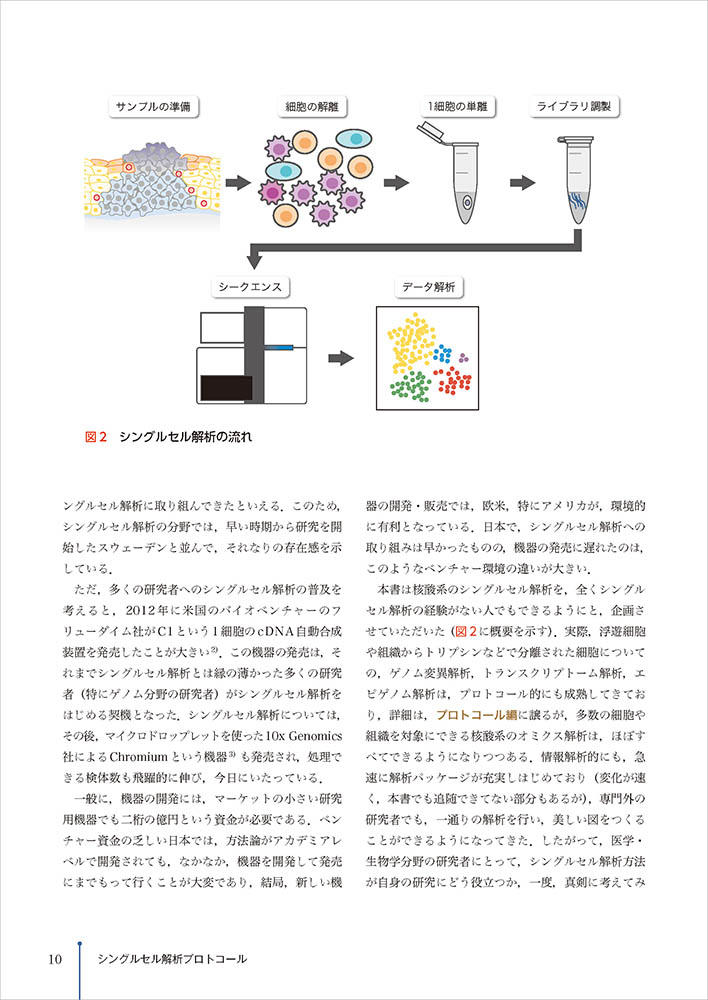 サンプルの準備

細胞の解離

1細胞の単離

ライブラリ調製

シークエンス

データ解析

図2　シングルセル解析の流れ

シングルセル解析に取り組んできたといえる．このため，シングルセル解析の分野では，早い時期から研究を開始したスウェーデンと並んで，それなりの存在感を示している．

ただ，多くの研究者へのシングルセル解析の普及を考えると，2012年に米国のバイオベンチャーのフリューダイム社がC1という1細胞のcDNA自動合成装置を発売したことが大きい$^{2)}$．この機器の発売は，それまでシングルセル解析とは縁の薄かった多くの研究者（特にゲノム分野の研究者）がシングルセル解析をはじめる契機となった．シングルセル解析については，その後，マイクロドロップレットを使った10x Genomics社によるChromiumという機器$^{3)}$も発売され，処理できる検体数も飛躍的に伸び，今日にいたっている．

一般に，機器の開発には，マーケットの小さい研究用機器でも二桁の億円という資金が必要である．ベンチャー資金の乏しい日本では，方法論がアカデミアレベルで開発されても，なかなか，機器を開発して発売にまでもって行くことが大変であり，結局，新しい機器の開発・販売では，欧米，特にアメリカが，環境的に有利となっている．日本で，シングルセル解析への取り組みは早かったものの，機器の発売に遅れたのは，このようなベンチャー環境の違いが大きい．

本書は核酸系のシングルセル解析を，全くシングルセル解析の経験がない人でもできるようにと，企画させていただいた（図2に概要を示す）．実際，浮遊細胞や組織からトリプシンなどで分離された細胞についての，ゲノム変異解析，トランスクリプトーム解析，エピゲノム解析は，プロトコール的にも成熟してきており，詳細は，プロトコール編に譲るが，多数の細胞や組織を対象にできる核酸系のオミクス解析は，ほぼすべてできるようになりつつある．情報解析的にも，急速に解析パッケージが充実しはじめており（変化が速く，本書でも追随できてない部分もあるが），専門外の研究者でも，一通りの解析を行い，美しい図をつくることができるようになってきた．したがって，医学・生物学分野の研究者にとって，シングルセル解析方法が自身の研究にどう役立つか，一度，真剣に考えてみ

10　シングルセル解析プロトコール