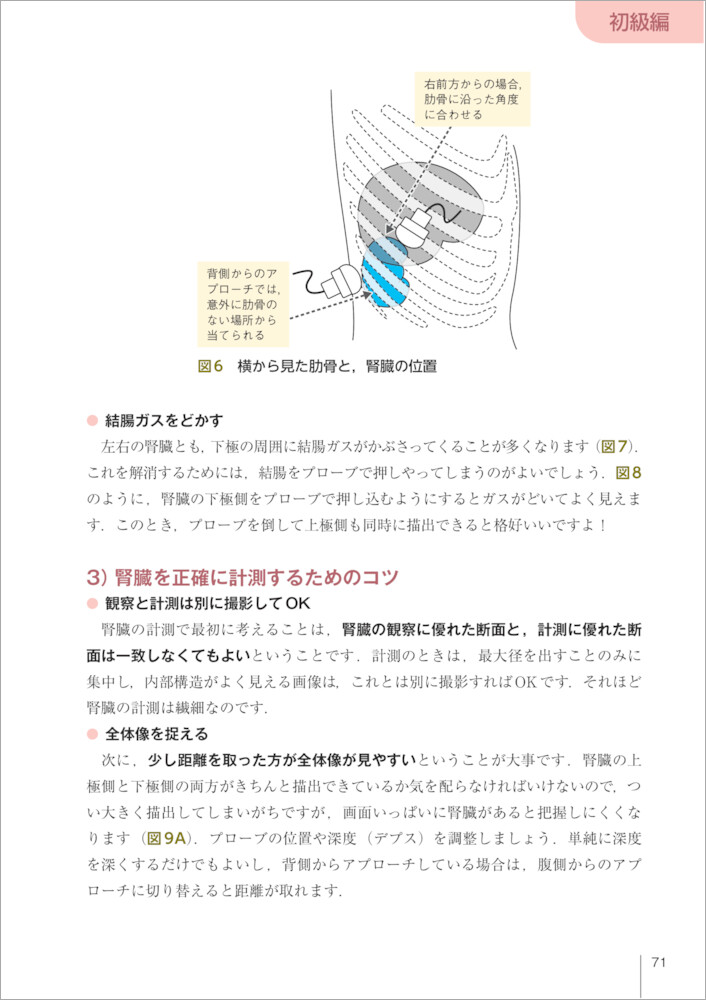 初級編

右前方からの場合，肋骨に沿った角度に合わせる

背側からのアプローチでは，意外に肋骨のない場所から当てられる

図6　横から見た肋骨と，腎臓の位置

● 結腸ガスをどかす

左右の腎臓とも，下極の周囲に結腸ガスがかぶさってくることが多くなります（図7）．これを解消するためには，結腸をプローブで押しやってしまうのがよいでしょう．図8のように，腎臓の下極側をプローブで押し込むようにするとガスがどいてよく見えます．このとき，プローブを倒して上極側も同時に描出できると格好いいですよ！

3）腎臓を正確に計測するためのコツ

● 観察と計測は別に撮影してOK

腎臓の計測で最初に考えることは，腎臓の観察に優れた断面と，計測に優れた断面は一致しなくてもよいということです．計測のときは，最大径を出すことのみに集中し，内部構造がよく見える画像は，これとは別に撮影すればOKです．それほど腎臓の計測は繊細なのです．

● 全体像を捉える

次に，少し距離を取った方が全体像が見やすいということが大事です．腎臓の上極側と下極側の両方がきちんと描出できているか気を配らなければいけないので，つい大きく描出してしまいがちですが，画面いっぱいに腎臓があると把握しにくくなります（図9A）．プローブの位置や深度（デプス）を調整しましょう．単純に深度を深くするだけでもよいし，背側からアプローチしている場合は，腹側からのアプローチに切り替えると距離が取れます．

71