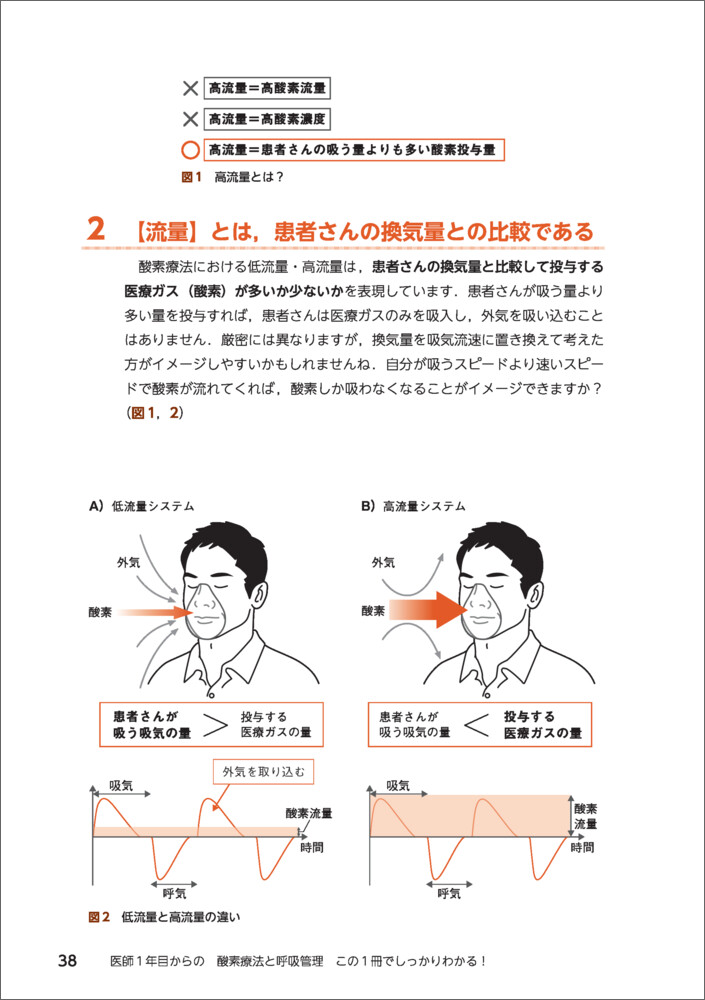 × 高流量＝高酸素流量
× 高流量＝高酸素濃度
○ 高流量＝患者さんの吸う量よりも多い酸素投与量
図1　高流量とは？

2　【流量】とは，患者さんの換気量との比較である

酸素療法における低流量・高流量は，患者さんの換気量と比較して投与する医療ガス（酸素）が多いか少ないかを表現しています．患者さんが吸う量より多い量を投与すれば，患者さんは医療ガスのみを吸入し，外気を吸い込むことはありません．厳密には異なりますが，換気量を吸気流速に置き換えて考えた方がイメージしやすいかもしれませんね．自分が吸うスピードより速いスピードで酸素が流れてくれば，酸素しか吸わなくなることがイメージできますか？（図1，2）

A）低流量システム
外気
酸素
患者さんが吸う吸気の量 ＞ 投与する医療ガスの量
吸気
外気を取り込む
酸素流量
時間
呼気

B）高流量システム
外気
酸素
患者さんが吸う吸気の量 ＜ 投与する医療ガスの量
吸気
酸素流量
時間
呼気

図2　低流量と高流量の違い

38　医師1年目からの　酸素療法と呼吸管理　この1冊でしっかりわかる！