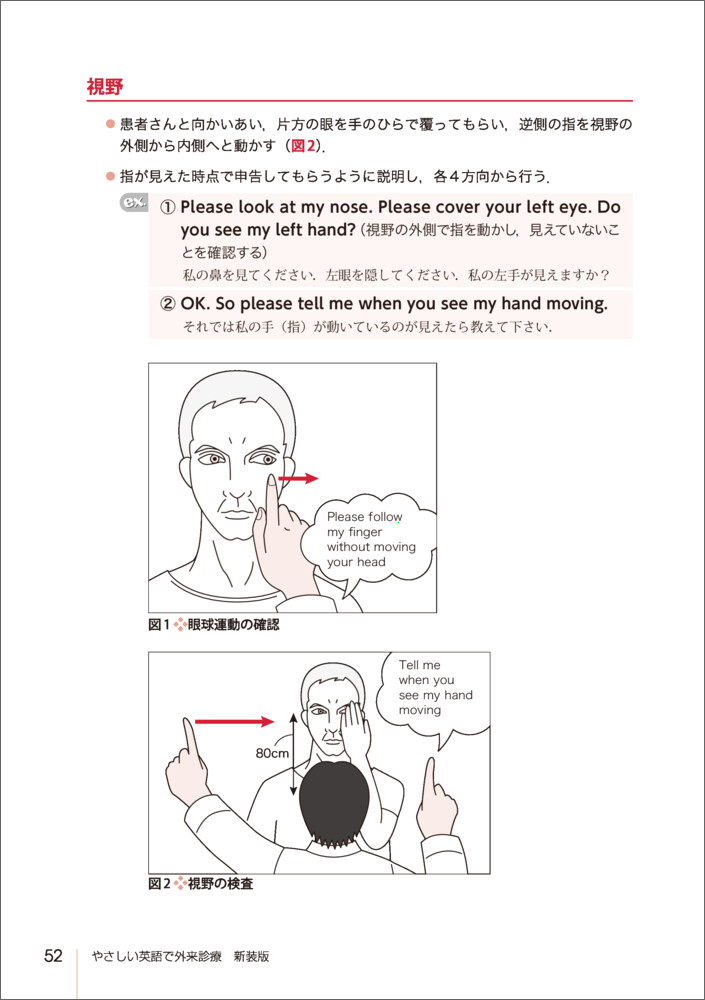 視野

● 患者さんと向かいあい，片方の眼を手のひらで覆ってもらい，逆側の指を視野の外側から内側へと動かす（図2）．

● 指が見えた時点で申告してもらうように説明し，各４方向から行う．

ex. ① Please look at my nose. Please cover your left eye. Do you see my left hand?（視野の外側で指を動かし，見えていないことを確認する）
私の鼻を見てください．左眼を隠してください．私の左手が見えますか？

② OK. So please tell me when you see my hand moving.
それでは私の手（指）が動いているのが見えたら教えて下さい．

Please follow my finger without moving your head

図1 眼球運動の確認

Tell me when you see my hand moving

80cm

図2 視野の検査

52　やさしい英語で外来診療　新装版