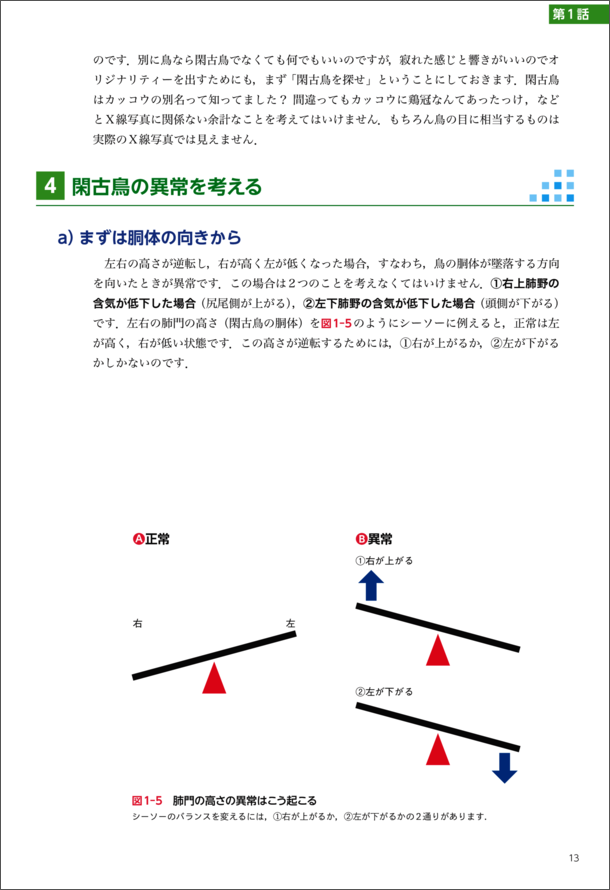 第1話

のです．別に鳥なら閑古鳥でなくても何でもいいのですが，寂れた感じと響きがいいのでオリジナリティーを出すためにも，まず「閑古鳥を探せ」ということにしておきます．閑古鳥はカッコウの別名って知ってました？ 間違ってもカッコウに鶏冠なんてあったっけ，などとX線写真に関係ない余計なことを考えてはいけません．もちろん鳥の目に相当するものは実際のX線写真では見えません．

4 閑古鳥の異常を考える

a) まずは胴体の向きから

左右の高さが逆転し，右が高く左が低くなった場合，すなわち，鳥の胴体が墜落する方向を向いたときが異常です．この場合は2つのことを考えなくてはいけません．①右上肺野の含気が低下した場合（尻尾側が上がる），②左下肺野の含気が低下した場合（頭側が下がる）です．左右の肺門の高さ（閑古鳥の胴体）を図1-5のようにシーソーに例えると，正常は左が高く，右が低い状態です．この高さが逆転するためには，①右が上がるか，②左が下がるかしかないのです．

A正常

右

左

B異常

①右が上がる

②左が下がる

図1-5 肺門の高さの異常はこう起こる
シーソーのバランスを変えるには，①右が上がるか，②左が下がるかの2通りがあります．

13