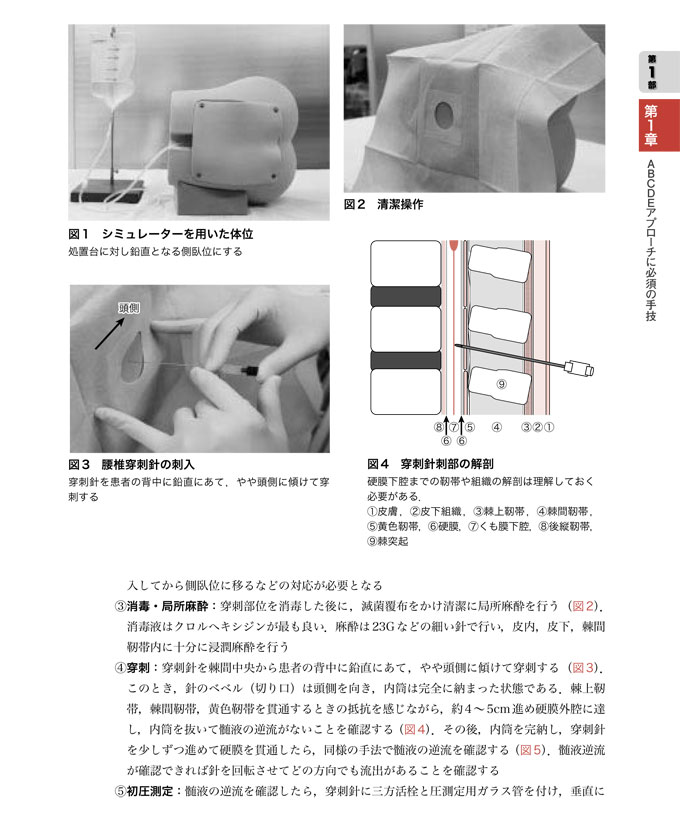 第1部

第1章

ABCDEアプローチに必須の手技

図1　シミュレーターを用いた体位
処置台に対し鉛直となる側臥位にする

図2　清潔操作

頭側

図3　腰椎穿刺針の刺入
穿刺針を患者の背中に鉛直にあて，やや頭側に傾けて穿刺する

⑨
⑧⑦⑤　④　③②①
⑥　⑥

図4　穿刺針刺部の解剖
硬膜下腔までの靭帯や組織の解剖は理解しておく必要がある．
①皮膚，②皮下組織，③棘上靭帯，④棘間靭帯，⑤黄色靭帯，⑥硬膜，⑦くも膜下腔，⑧後縦靭帯，⑨棘突起

入してから側臥位に移るなどの対応が必要となる

③消毒・局所麻酔：穿刺部位を消毒した後に，滅菌覆布をかけ清潔に局所麻酔を行う（図2）．消毒液はクロルヘキシジンが最も良い．麻酔は23Gなどの細い針で行い，皮内，皮下，棘間靭帯内に十分に浸潤麻酔を行う

④穿刺：穿刺針を棘間中央から患者の背中に鉛直にあて，やや頭側に傾けて穿刺する（図3）．このとき，針のベベル（切り口）は頭側を向き，内筒は完全に納まった状態である．棘上靭帯，棘間靭帯，黄色靭帯を貫通するときの抵抗を感じながら，約4～5cm進め硬膜外腔に達し，内筒を抜いて髄液の逆流がないことを確認する（図4）．その後，内筒を完納し，穿刺針を少しずつ進めて硬膜を貫通したら，同様の手法で髄液の逆流を確認する（図5）．髄液逆流が確認できれば針を回転させてどの方向でも流出があることを確認する

⑤初圧測定：髄液の逆流を確認したら，穿刺針に三方活栓と圧測定用ガラス管を付け，垂直に