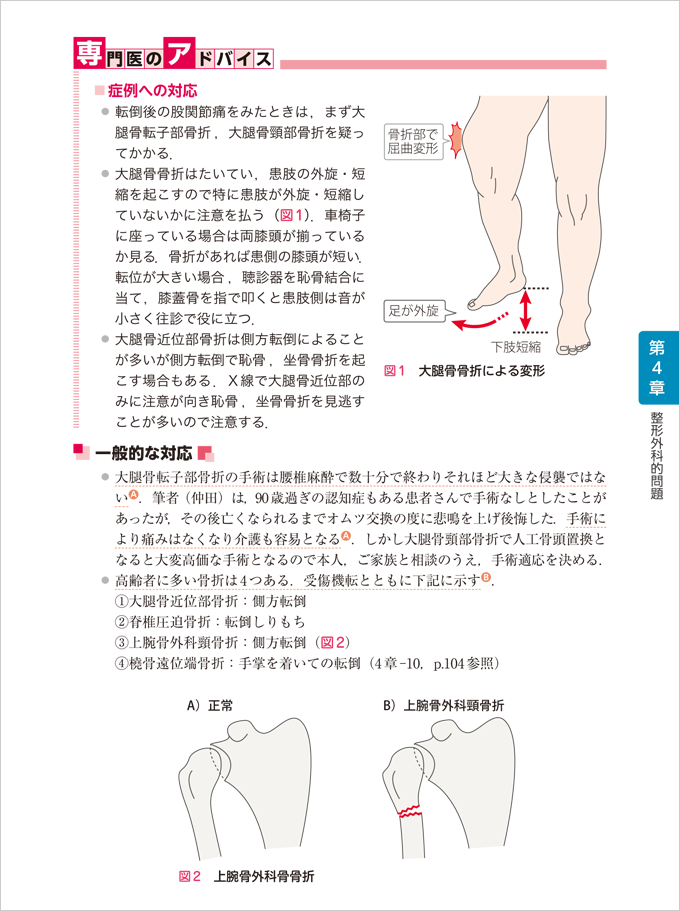 専門医のアドバイス

■症例への対応

● 転倒後の股関節痛をみたときは，まず大腿骨転子部骨折，大腿骨頸部骨折を疑ってかかる．

● 大腿骨骨折はたいてい，患肢の外旋・短縮を起こすので特に患肢が外旋・短縮していないかに注意を払う（図1）．車椅子に座っている場合は両膝頭が揃っているか見る．骨折があれば患側の膝頭が短い．転位が大きい場合，聴診器を恥骨結合に当て，膝蓋骨を指で叩くと患肢側は音が小さく往診で役に立つ．

● 大腿骨近位部骨折は側方転倒によることが多いが側方転倒で恥骨，坐骨骨折を起こす場合もある．X線で大腿骨近位部のみに注意が向き恥骨，坐骨骨折を見逃すことが多いので注意する．

骨折部で屈曲変形

足が外旋

下肢短縮

図1 大腿骨骨折による変形

第4章 整形外科的問題

一般的な対応

● 大腿骨転子部骨折の手術は腰椎麻酔で数十分で終わりそれほど大きな侵襲ではないA．筆者（仲田）は，90歳過ぎの認知症もある患者さんで手術なしとしたことがあったが，その後亡くなられるまでオムツ交換の度に悲鳴を上げ後悔した．手術により痛みはなくなり介護も容易となるA．しかし大腿骨頸部骨折で人工骨頭置換となると大変高価な手術となるので本人，ご家族と相談のうえ，手術適応を決める．

● 高齢者に多い骨折は4つある．受傷機転とともに下記に示すB．
①大腿骨近位部骨折：側方転倒
②脊椎圧迫骨折：転倒しりもち
③上腕骨外科頸骨折：側方転倒（図2）
④橈骨遠位端骨折：手掌を着いての転倒（4章-10，p.104参照）

A）正常

B）上腕骨外科頸骨折

図2 上腕骨外科骨骨折