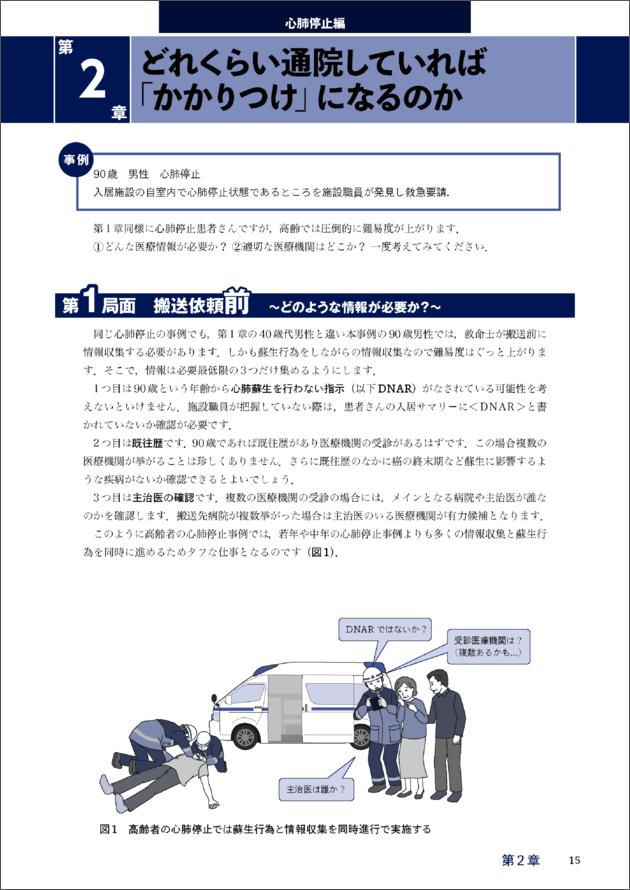 心肺停止編

第2章

どれくらい通院していれば「かかりつけ」になるのか

事例

90歳　男性　心肺停止
入居施設の自室内で心肺停止状態であるところを施設職員が発見し救急要請．

第1章同様に心肺停止患者さんですが，高齢では圧倒的に難易度が上がります．
①どんな医療情報が必要か？ ②適切な医療機関はどこか？ 一度考えてみてください．

第1局面　搬送依頼前　～どのような情報が必要か？～

同じ心肺停止の事例でも，第1章の40歳代男性と違い本事例の90歳男性では，救命士が搬送前に情報収集する必要があります．しかも蘇生行為をしながらの情報収集なので難易度はぐっと上がります．そこで，情報は必要最低限の3つだけ集めるようにします．

1つ目は90歳という年齢から心肺蘇生を行わない指示（以下DNAR）がなされている可能性を考えないといけません．施設職員が把握していない際は，患者さんの入居サマリーに＜DNAR＞と書かれていないか確認が必要です．

2つ目は既往歴です．90歳であれば既往歴があり医療機関の受診があるはずです．この場合複数の医療機関が挙がることは珍しくありません．さらに既往歴のなかに癌の終末期など蘇生に影響するような疾病がないか確認できるとよいでしょう．

3つ目は主治医の確認です．複数の医療機関の受診の場合には，メインとなる病院や主治医が誰なのかを確認します．搬送先病院が複数挙がった場合は主治医のいる医療機関が有力候補となります．

このように高齢者の心肺停止事例では，若年や中年の心肺停止事例よりも多くの情報収集と蘇生行為を同時に進めるためタフな仕事となるのです（図1）．

DNARではないか？

受診医療機関は？（複数あるかも…）

主治医は誰か？

図1　高齢者の心肺停止では蘇生行為と情報収集を同時進行で実施する

第2章　15