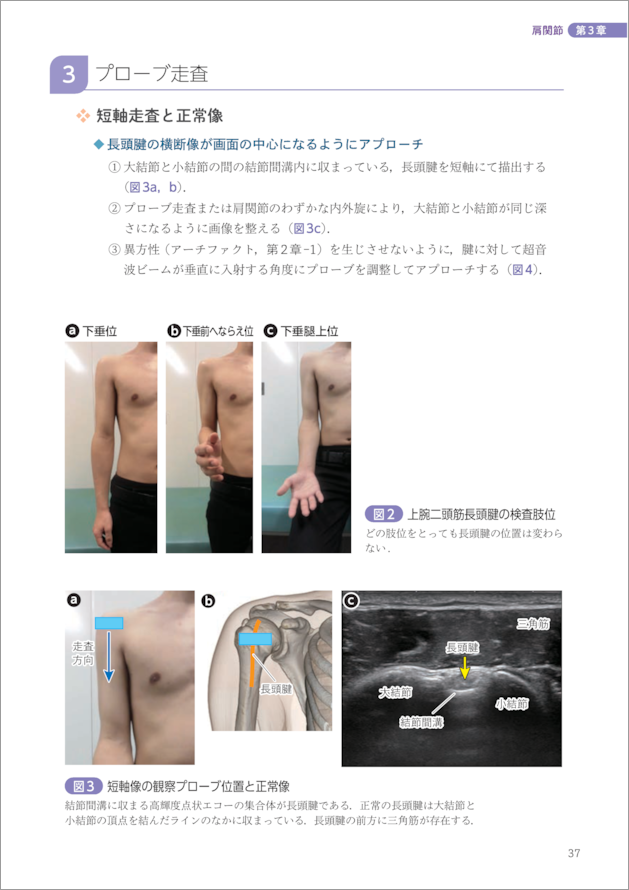 肩関節 第3章

3 プローブ走査

短軸走査と正常像

◆長頭腱の横断像が画面の中心になるようにアプローチ

① 大結節と小結節の間の結節間溝内に収まっている，長頭腱を短軸にて描出する（図3a，b）．

② プローブ走査または肩関節のわずかな内外旋により，大結節と小結節が同じ深さになるように画像を整える（図3c）．

③ 異方性（アーチファクト，第2章-1）を生じさせないように，腱に対して超音波ビームが垂直に入射する角度にプローブを調整してアプローチする（図4）．

a 下垂位　b 下垂前へならえ位　c 下垂腿上位

図2 上腕二頭筋長頭腱の検査肢位
どの肢位をとっても長頭腱の位置は変わらない．

a 走査方向

b 長頭腱

c 三角筋 長頭腱 大結節 小結節 結節間溝

図3 短軸像の観察プローブ位置と正常像
結節間溝に収まる高輝度点状エコーの集合体が長頭腱である．正常の長頭腱は大結節と小結節の頂点を結んだラインのなかに収まっている．長頭腱の前方に三角筋が存在する．

37