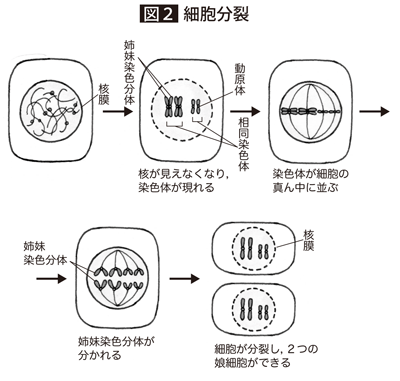 図2 細胞分裂

核膜

姉妹染色分体

動原体

相同染色体

核が見えなくなり，染色体が現れる

染色体が細胞の真ん中に並ぶ

姉妹染色分体

姉妹染色分体が分かれる

核膜

細胞が分裂し，2つの娘細胞ができる