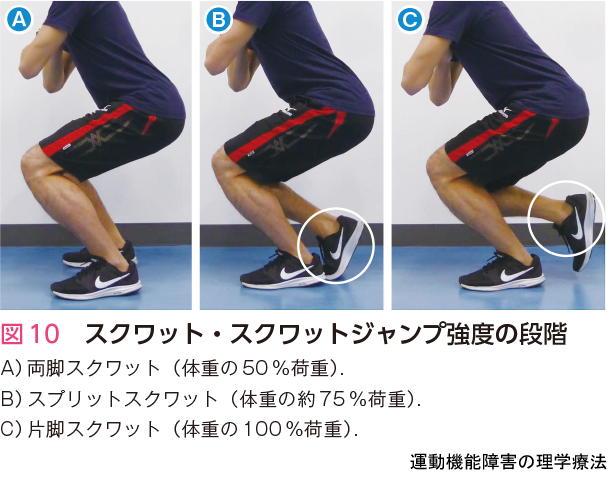 A
B
C

図10　スクワット・スクワットジャンプ強度の段階

A) 両脚スクワット（体重の50％荷重）.
B) スプリットスクワット（体重の約75％荷重）.
C) 片脚スクワット（体重の100％荷重）.

運動機能障害の理学療法