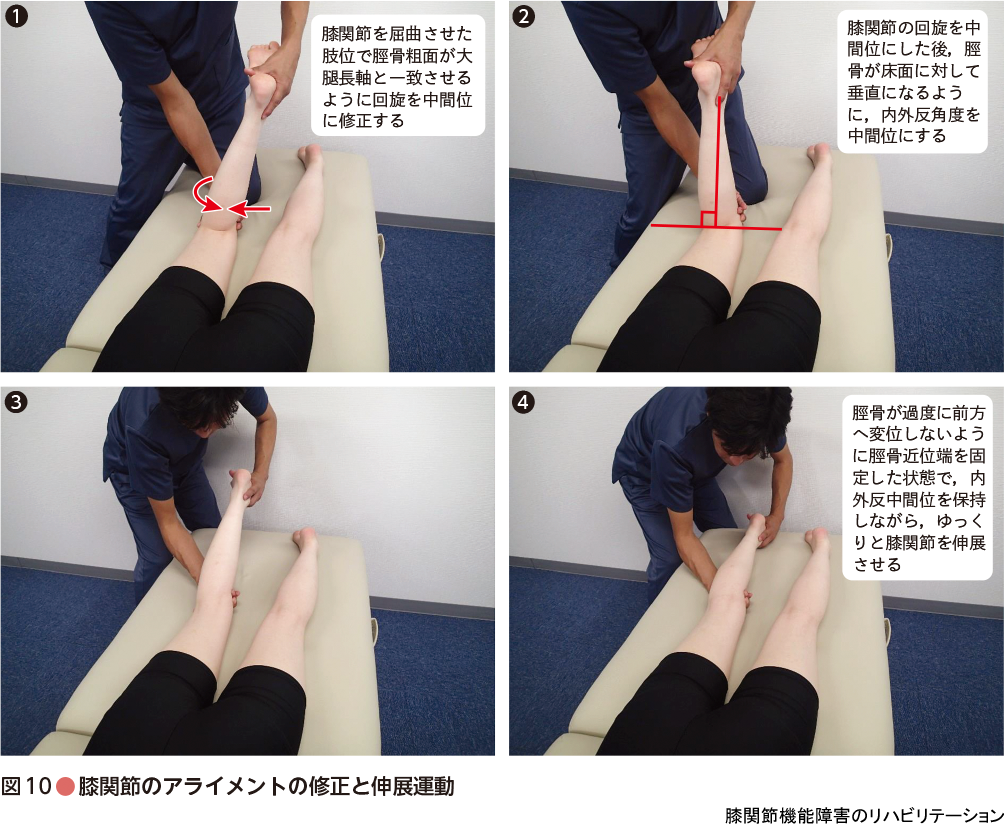 ❶

膝関節を屈曲させた肢位で脛骨粗面が大腿長軸と一致させるように回旋を中間位に修正する

❷

膝関節の回旋を中間位にした後，脛骨が床面に対して垂直になるように，内外反角度を中間位にする

❸

❹

脛骨が過度に前方へ変位しないように脛骨近位端を固定した状態で，内外反中間位を保持しながら，ゆっくりと膝関節を伸展させる

図10●膝関節のアライメントの修正と伸展運動

膝関節機能障害のリハビリテーション