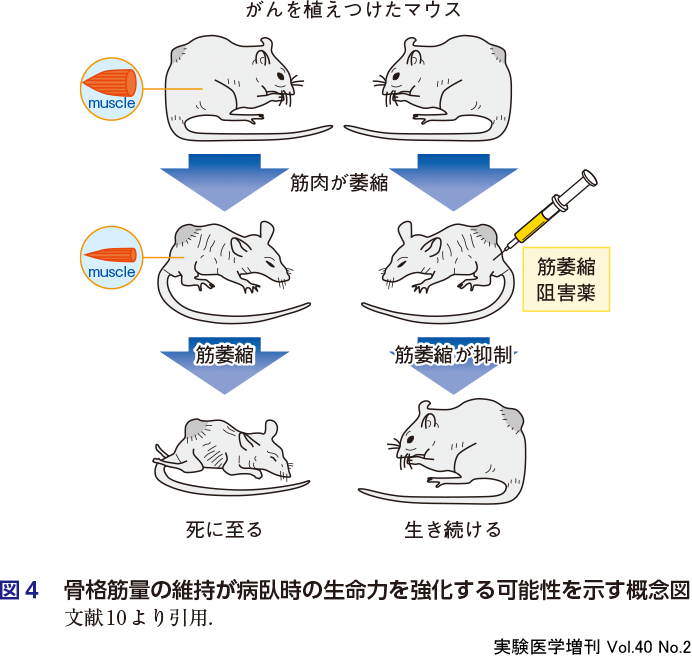 がんを植えつけたマウス

muscle

筋肉が萎縮

muscle

筋萎縮阻害薬

筋萎縮

筋萎縮が抑制

死に至る

生き続ける

図4　骨格筋量の維持が病臥時の生命力を強化する可能性を示す概念図
文献10より引用.

実験医学増刊 Vol.40 No.2