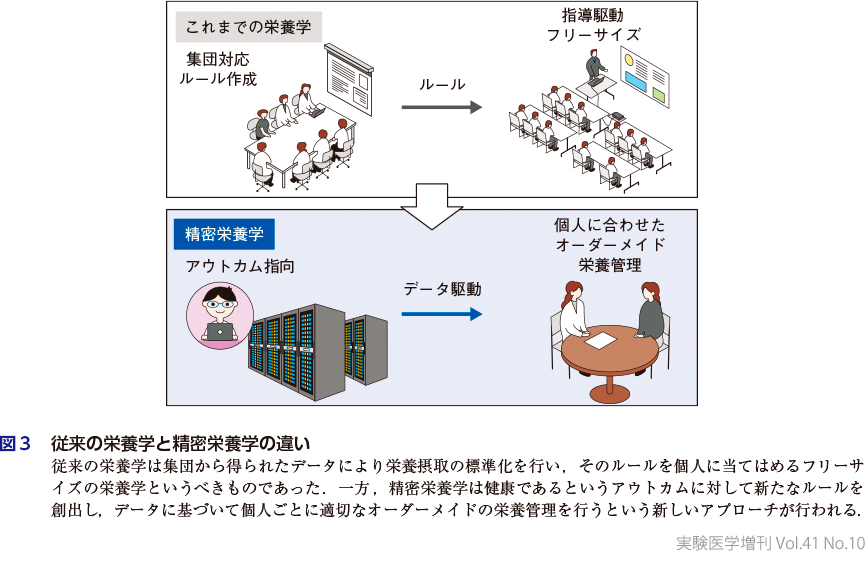 これまでの栄養学

集団対応
ルール作成

ルール

指導駆動
フリーサイズ

精密栄養学

アウトカム指向

データ駆動

個人に合わせた
オーダーメイド
栄養管理

図３　従来の栄養学と精密栄養学の違い

従来の栄養学は集団から得られたデータにより栄養摂取の標準化を行い，そのルールを個人に当てはめるフリーサイズの栄養学というべきものであった．一方，精密栄養学は健康であるというアウトカムに対して新たなルールを創出し，データに基づいて個人ごとに適切なオーダーメイドの栄養管理を行うという新しいアプローチが行われる．

実験医学増刊 Vol.41 No.10