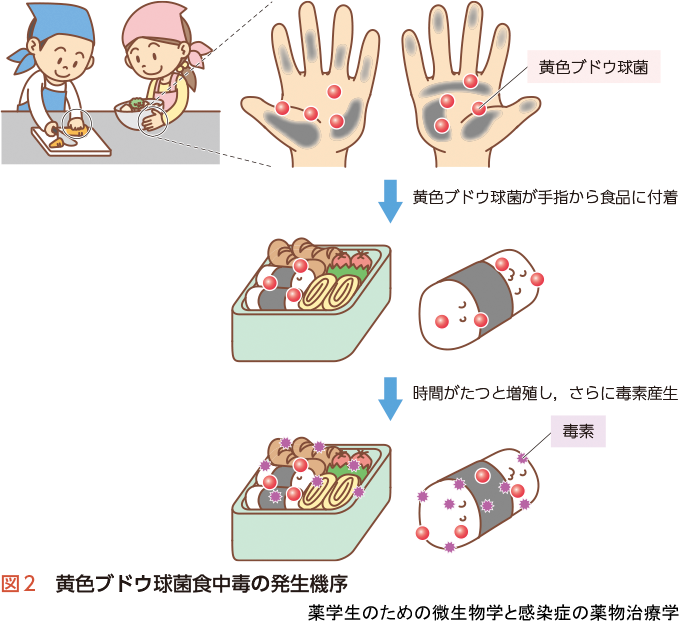 黄色ブドウ球菌

黄色ブドウ球菌が手指から食品に付着

時間がたつと増殖し，さらに毒素産生

毒素

図２　黄色ブドウ球菌食中毒の発生機序

薬学生のための微生物学と感染症の薬物治療学