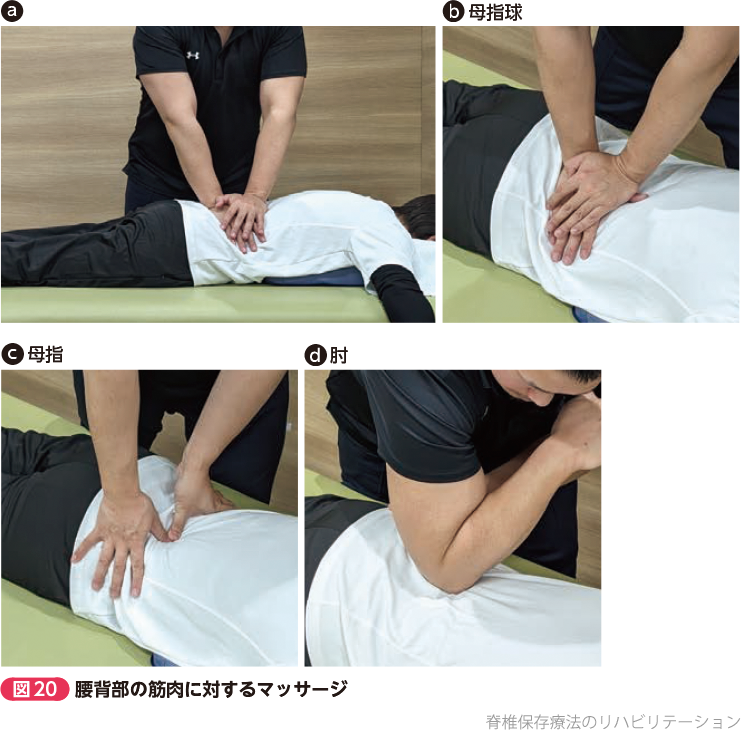 a

b 母指球

c 母指

d 肘

図20 腰背部の筋肉に対するマッサージ

脊椎保存療法のリハビリテーション