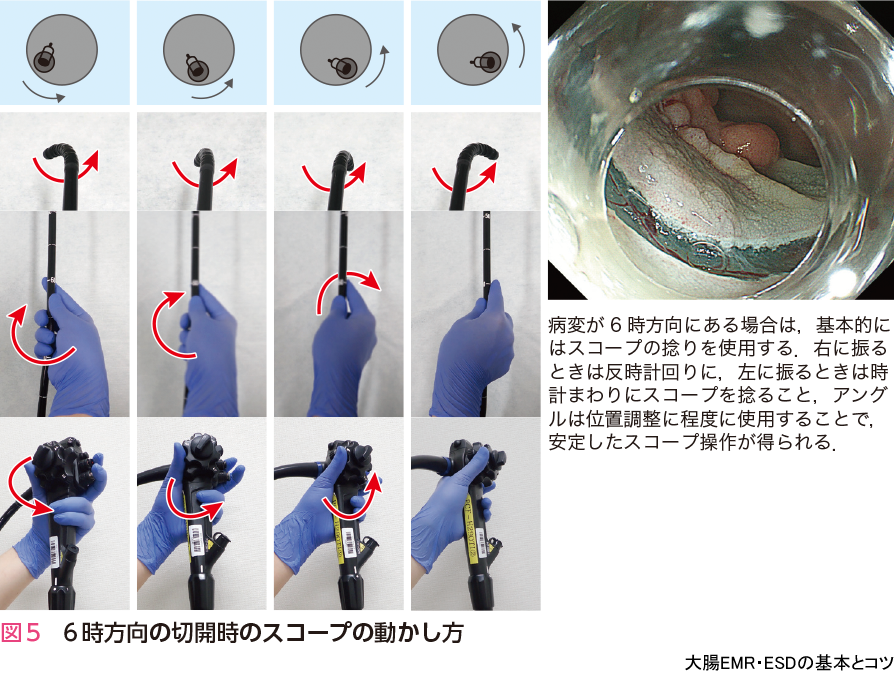 病変が６時方向にある場合は，基本的にはスコープの捻りを使用する．右に振るときは反時計回りに，左に振るときは時計まわりにスコープを捻ること，アングルは位置調整に程度に使用することで，安定したスコープ操作が得られる．

図５　６時方向の切開時のスコープの動かし方

大腸EMR・ESDの基本とコツ