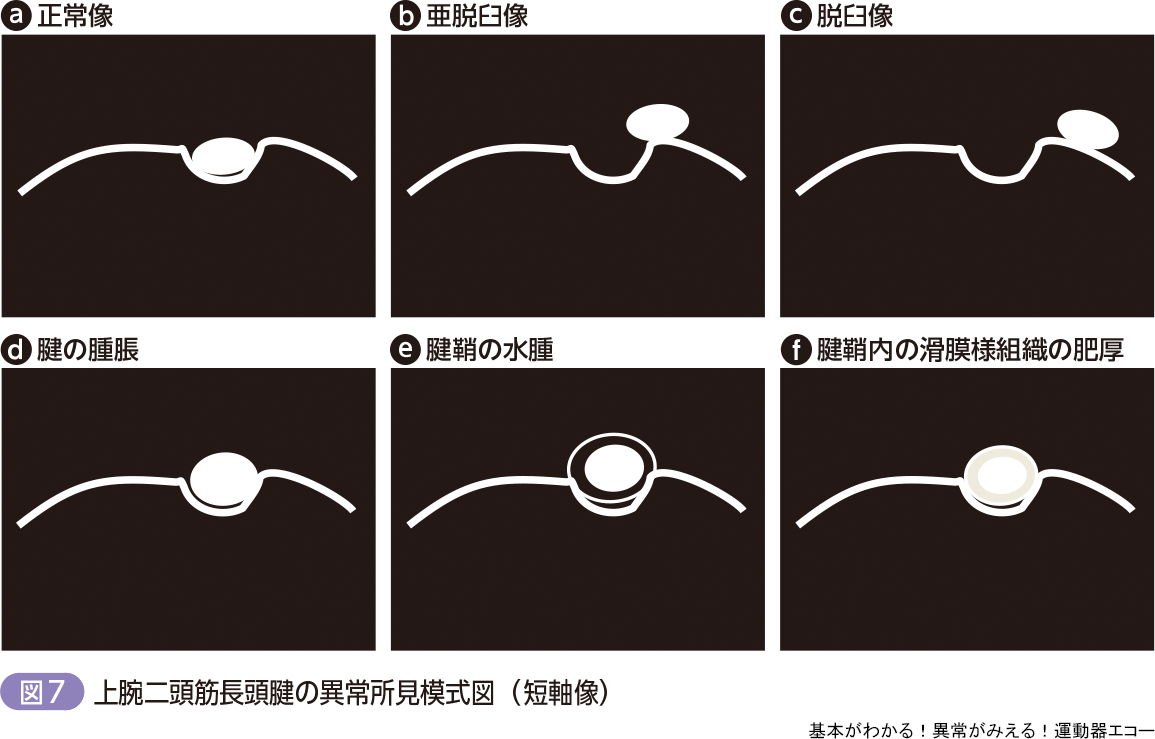 a 正常像

b 亜脱臼像

c 脱臼像

d 腱の腫脹

e 腱鞘の水腫

f 腱鞘内の滑膜様組織の肥厚

図7 上腕二頭筋長頭腱の異常所見模式図（短軸像）

基本がわかる！異常がみえる！運動器エコー