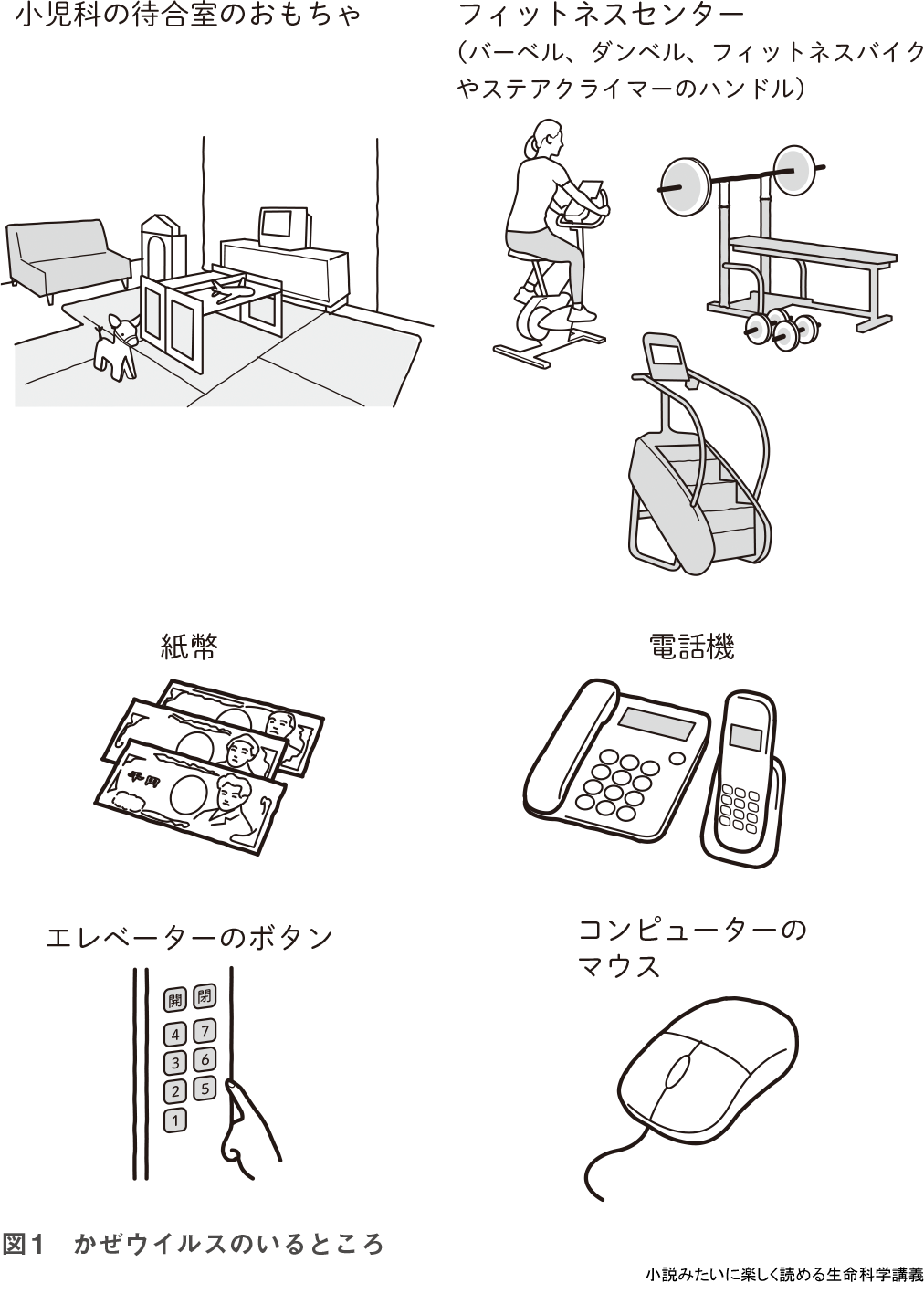 小児科の待合室のおもちゃ

フィットネスセンター
（バーベル、ダンベル、フィットネスバイクやステアクライマーのハンドル）

紙幣

千円

電話機

エレベーターのボタン

開 閉
4 7
3 6
2 5
1

コンピューターのマウス

図1　かぜウイルスのいるところ

小説みたいに楽しく読める生命科学講義