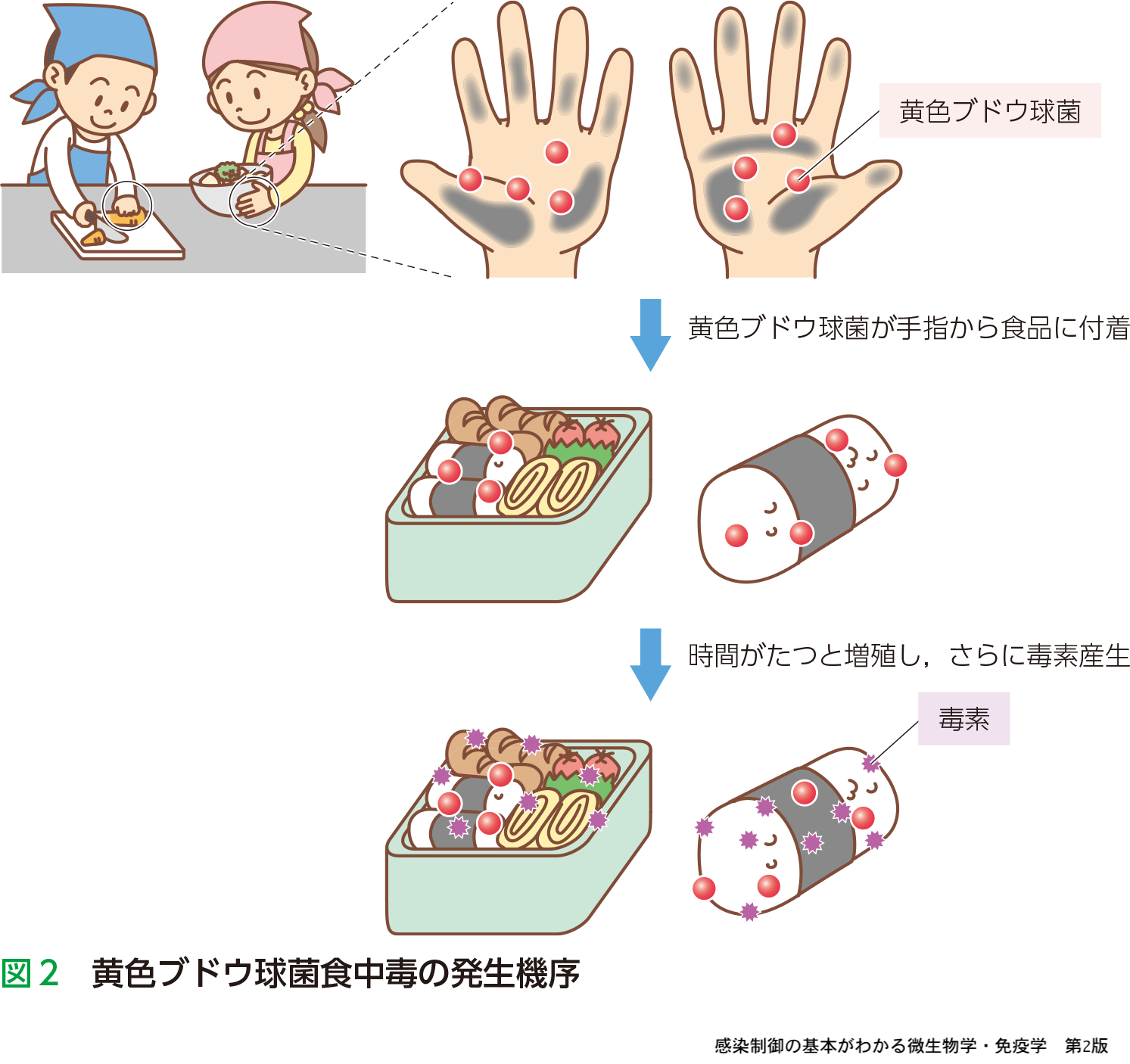 黄色ブドウ球菌

黄色ブドウ球菌が手指から食品に付着

時間がたつと増殖し，さらに毒素産生

毒素

図２　黄色ブドウ球菌食中毒の発生機序

感染制御の基本がわかる微生物学・免疫学　第2版