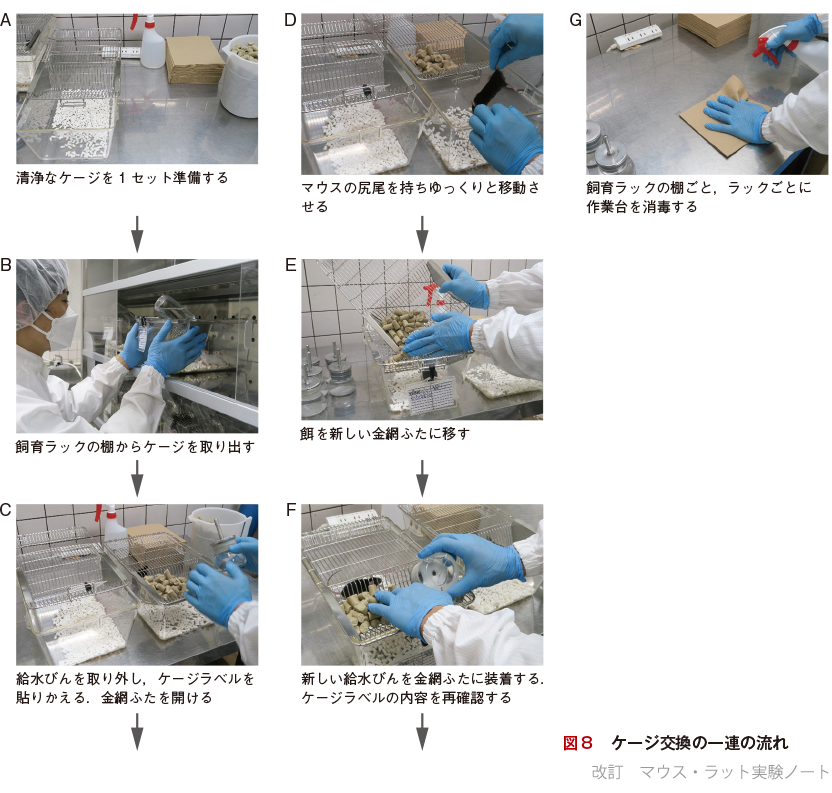 A

清浄なケージを１セット準備する

B

飼育ラックの棚からケージを取り出す

C

給水びんを取り外し，ケージラベルを貼りかえる．金網ふたを開ける

D

マウスの尻尾を持ちゆっくりと移動させる

E

餌を新しい金網ふたに移す

F

新しい給水びんを金網ふたに装着する．ケージラベルの内容を再確認する

G

飼育ラックの棚ごと，ラックごとに作業台を消毒する

図８　ケージ交換の一連の流れ

改訂　マウス・ラット実験ノート