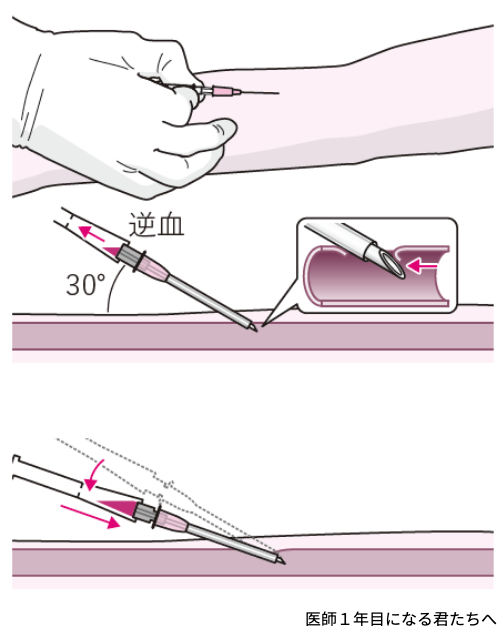 逆血

30°

医師１年目になる君たちへ